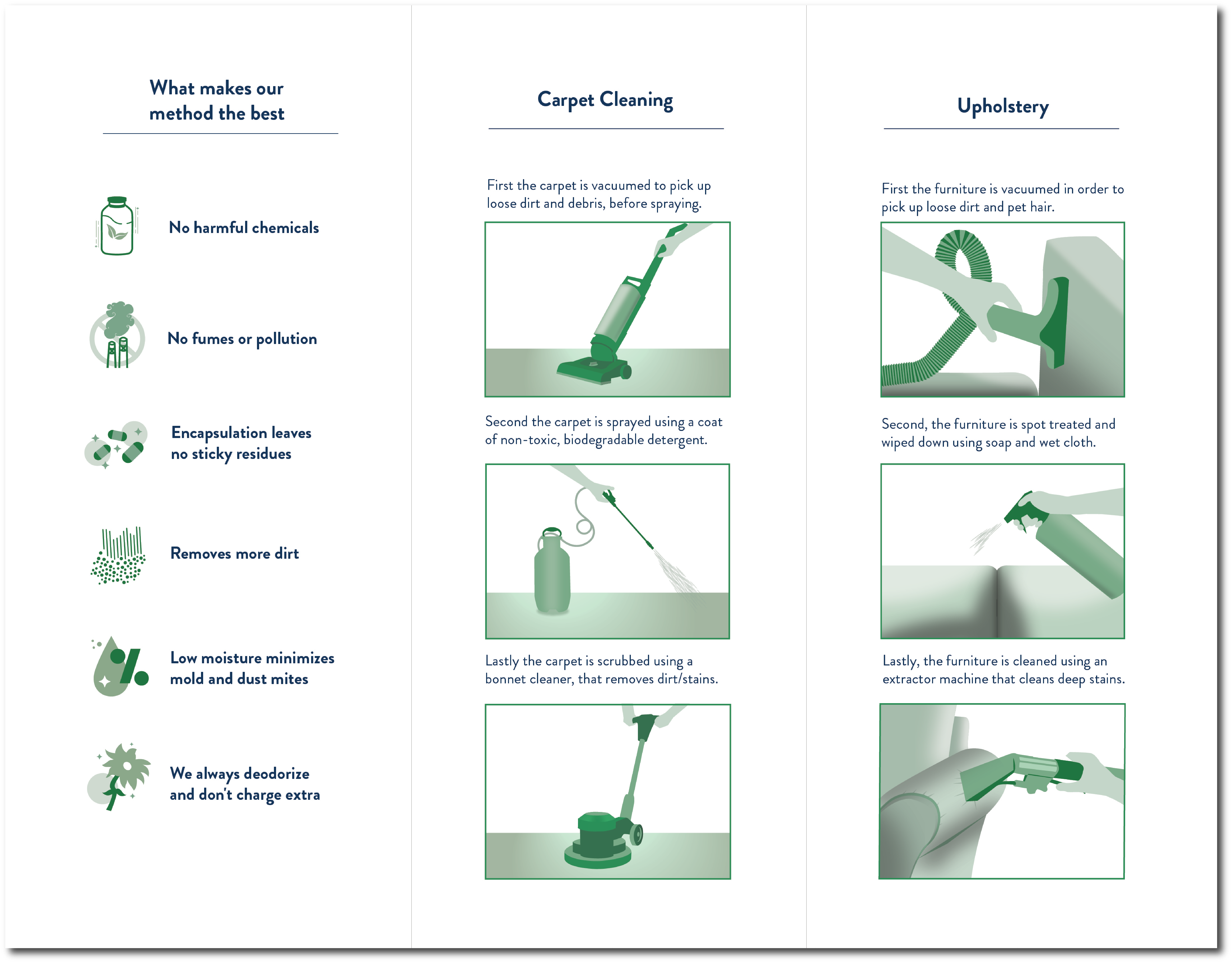 What makes our method the best

No harmful chemicals

No fumes or pollution

Encapsulation leaves no sticky residues

Removes more dirt

Low moisture minimizes mold and dust mites

We always deodorize and don't charge extra

Carpet Cleaning

First the carpet is vacuumed to pick up loose dirt and debris, before spraying.

Second the carpet is sprayed using a coat of non-toxic, biodegradable detergent.

Lastly the carpet is scrubbed using a bonnet cleaner, that removes dirt/stains.

Upholstery

First the furniture is vacuumed in order to pick up loose dirt and pet hair.

Second, the furniture is spot treated and wiped down using soap and wet cloth.

Lastly, the furniture is cleaned using an extractor machine that cleans deep stains.